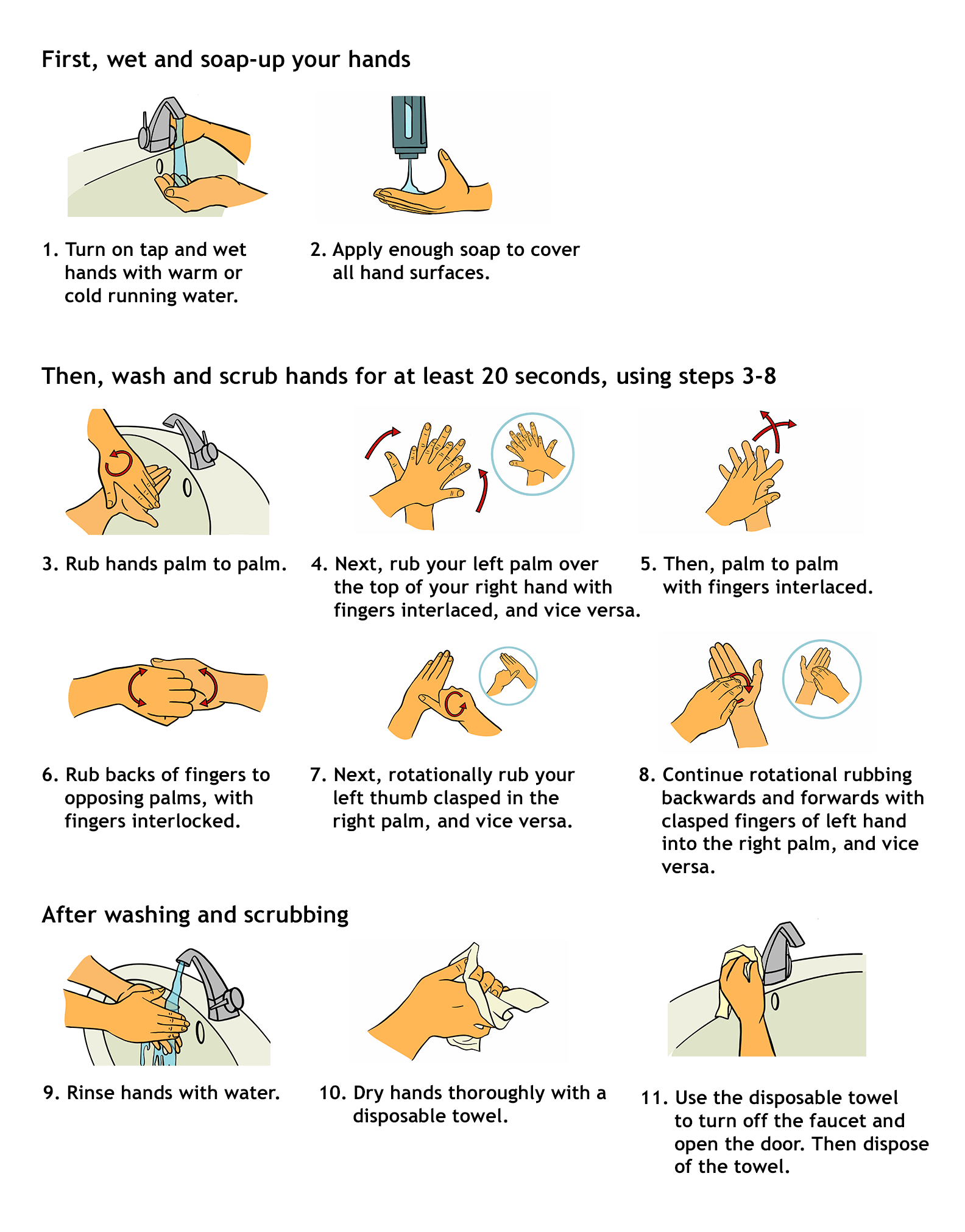 First, wet and soap-up your hands

1. Turn on tap and wet hands with warm or cold running water.

2. Apply enough soap to cover all hand surfaces.

Then, wash and scrub hands for at least 20 seconds, using steps 3-8

3. Rub hands palm to palm.

4. Next, rub your left palm over the top of your right hand with fingers interlaced, and vice versa.

5. Then, palm to palm with fingers interlaced.

6. Rub backs of fingers to opposing palms, with fingers interlocked.

7. Next, rotationally rub your left thumb clasped in the right palm, and vice versa.

8. Continue rotational rubbing backwards and forwards with clasped fingers of left hand into the right palm, and vice versa.

After washing and scrubbing

9. Rinse hands with water.

10. Dry hands thoroughly with a disposable towel.

11. Use the disposable towel to turn off the faucet and open the door. Then dispose of the towel.